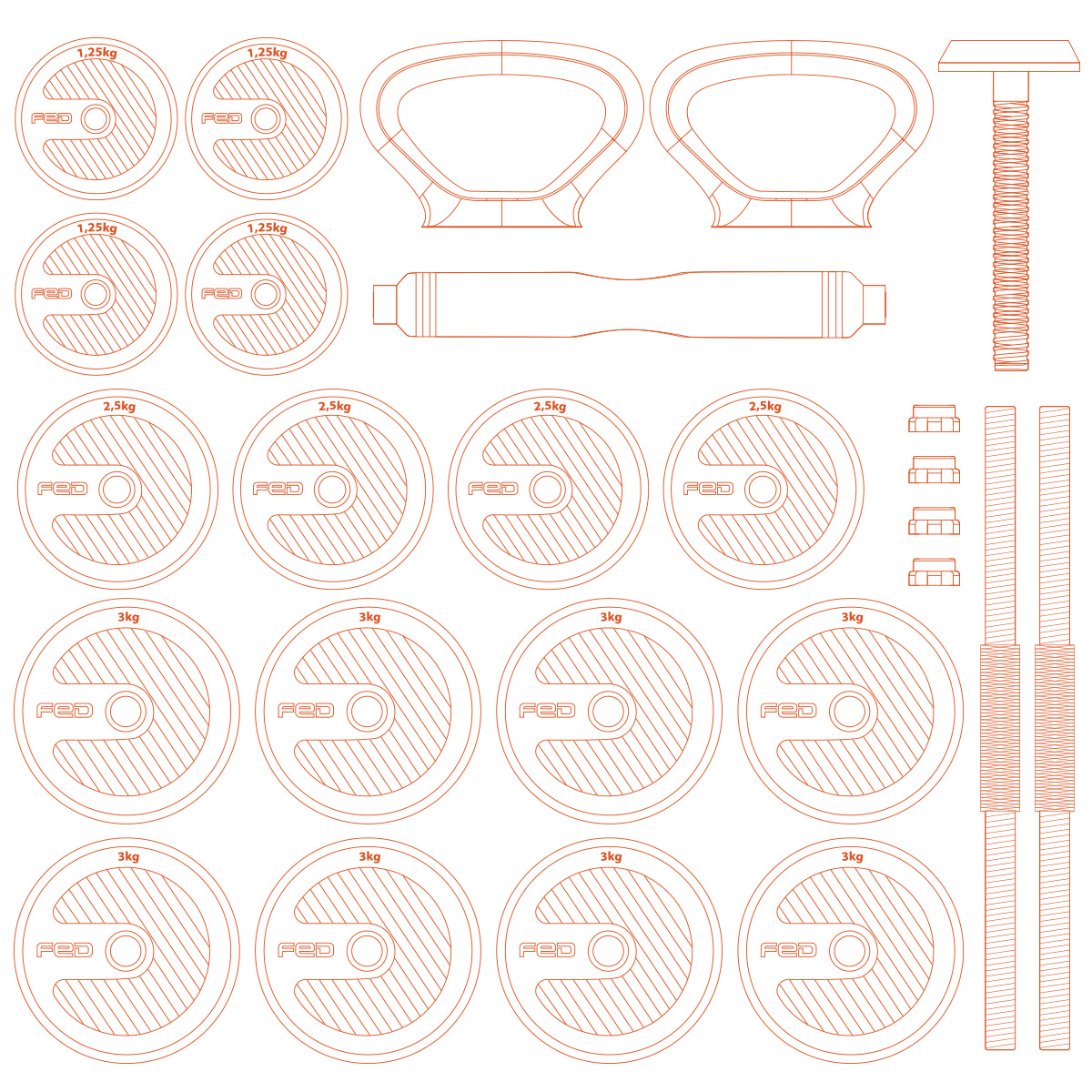 1,25kg
FED

1,25kg
FED

1,25kg
FED

1,25kg
FED

2,5kg
FED

2,5kg
FED

2,5kg
FED

2,5kg
FED

3kg
FED

3kg
FED

3kg
FED

3kg
FED

3kg
FED

3kg
FED

3kg
FED

3kg
FED