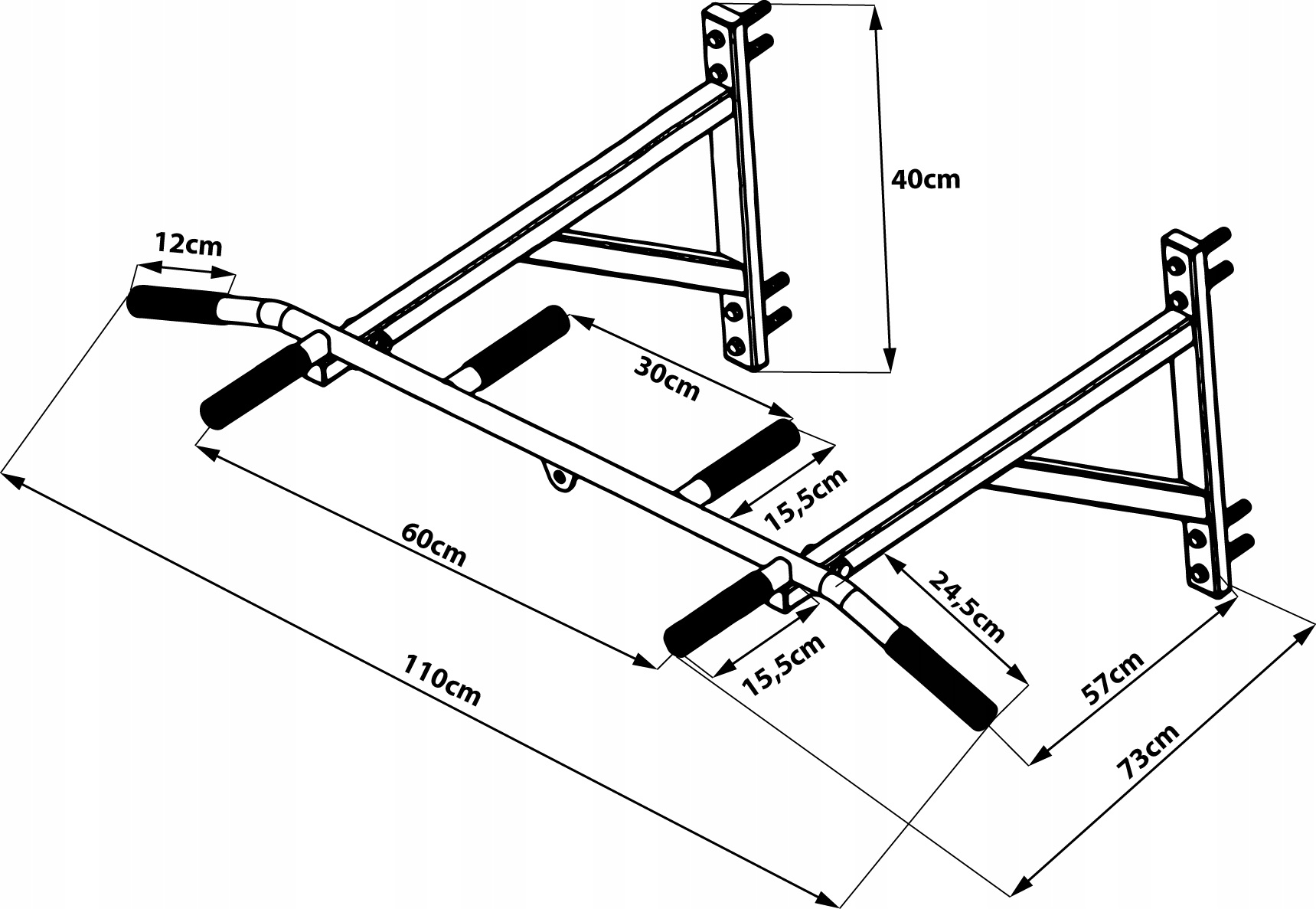 40cm

12cm

30cm

15,5cm

60cm

24,5cm

15,5cm

110cm

57cm

73cm