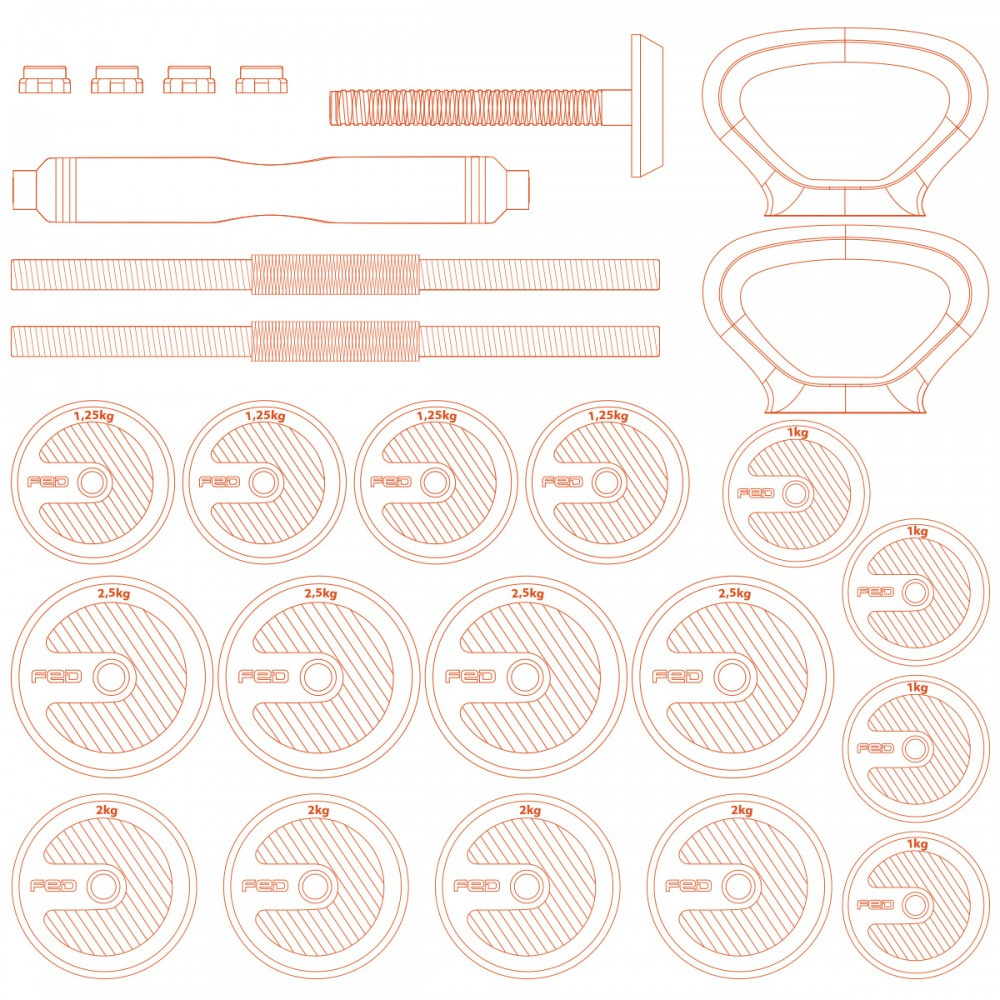 1,25kg
FED
1,25kg
FED
1,25kg
FED
1,25kg
FED
1kg
FED
1kg
FED
2,5kg
FED
2,5kg
FED
2,5kg
FED
2,5kg
FED
1kg
FED
2kg
FED
2kg
FED
2kg
FED
2kg
FED
1kg
FED